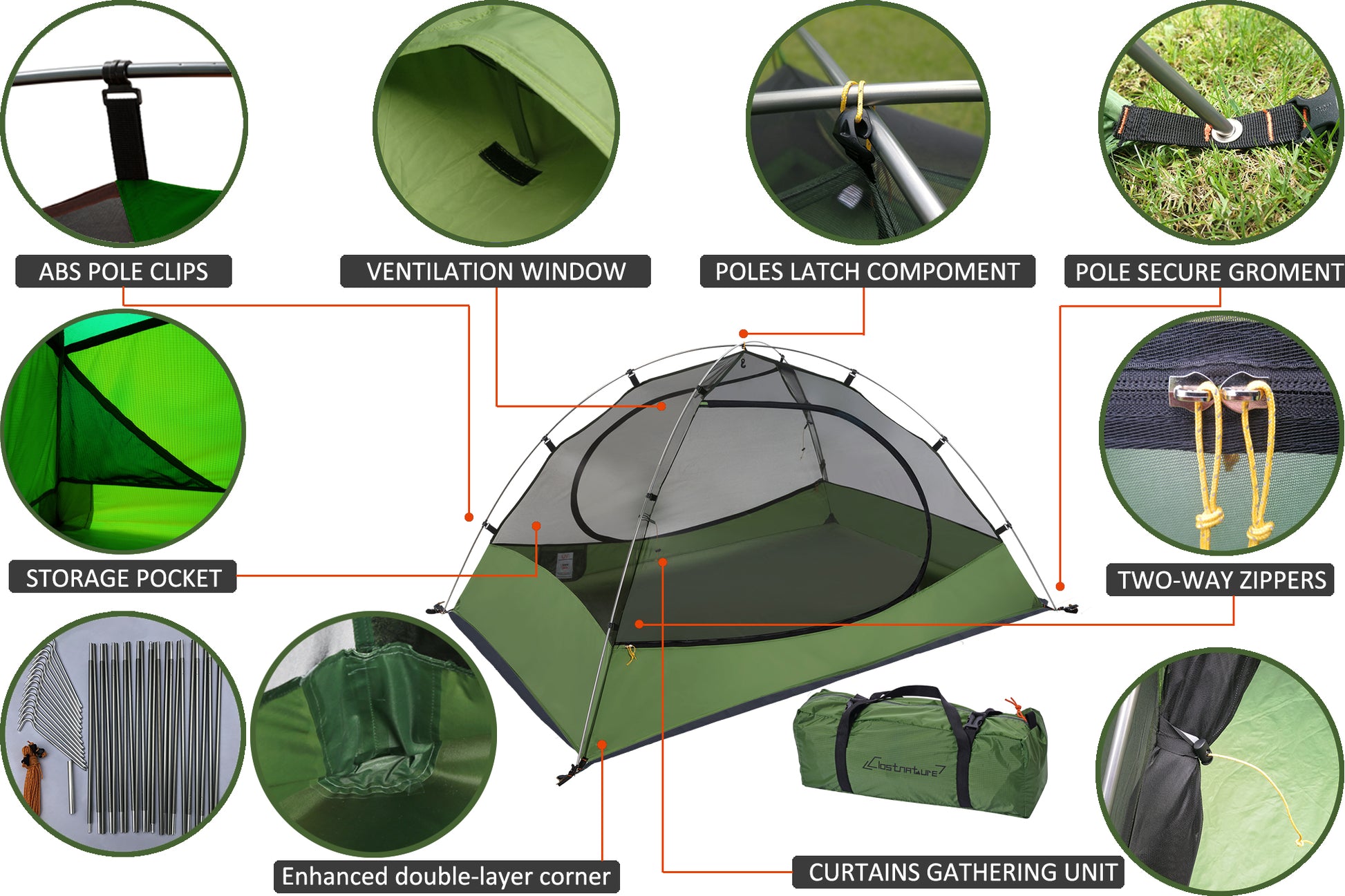 ABS POLE CLIPS

VENTILATION WINDOW

POLES LATCH COMPOMENT

POLE SECURE GROMENT

STORAGE POCKET

TWO-WAY ZIPPERS

Clostnature

Enhanced double-layer corner

CURTAINS GATHERING UNIT