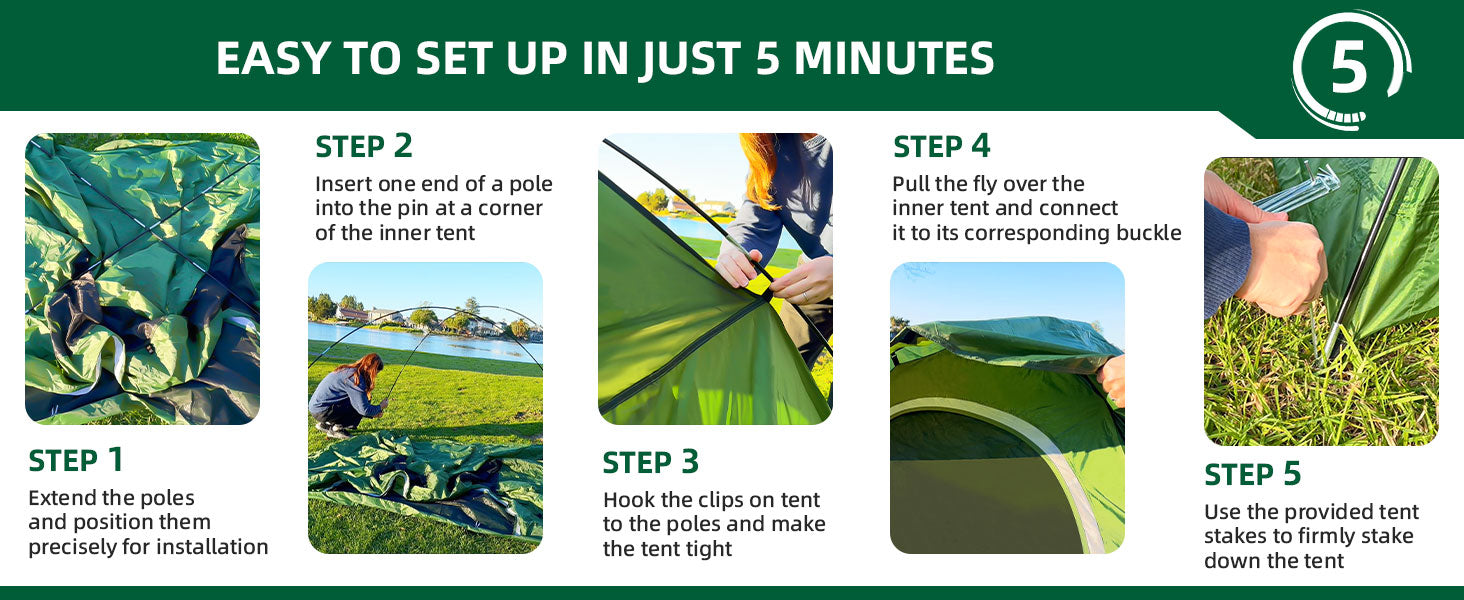 EASY TO SET UP IN JUST 5 MINUTES

5

STEP 1
Extend the poles and position them precisely for installation

STEP 2
Insert one end of a pole into the pin at a corner of the inner tent

STEP 3
Hook the clips on tent to the poles and make the tent tight

STEP 4
Pull the fly over the inner tent and connect it to its corresponding buckle

STEP 5
Use the provided tent stakes to firmly stake down the tent